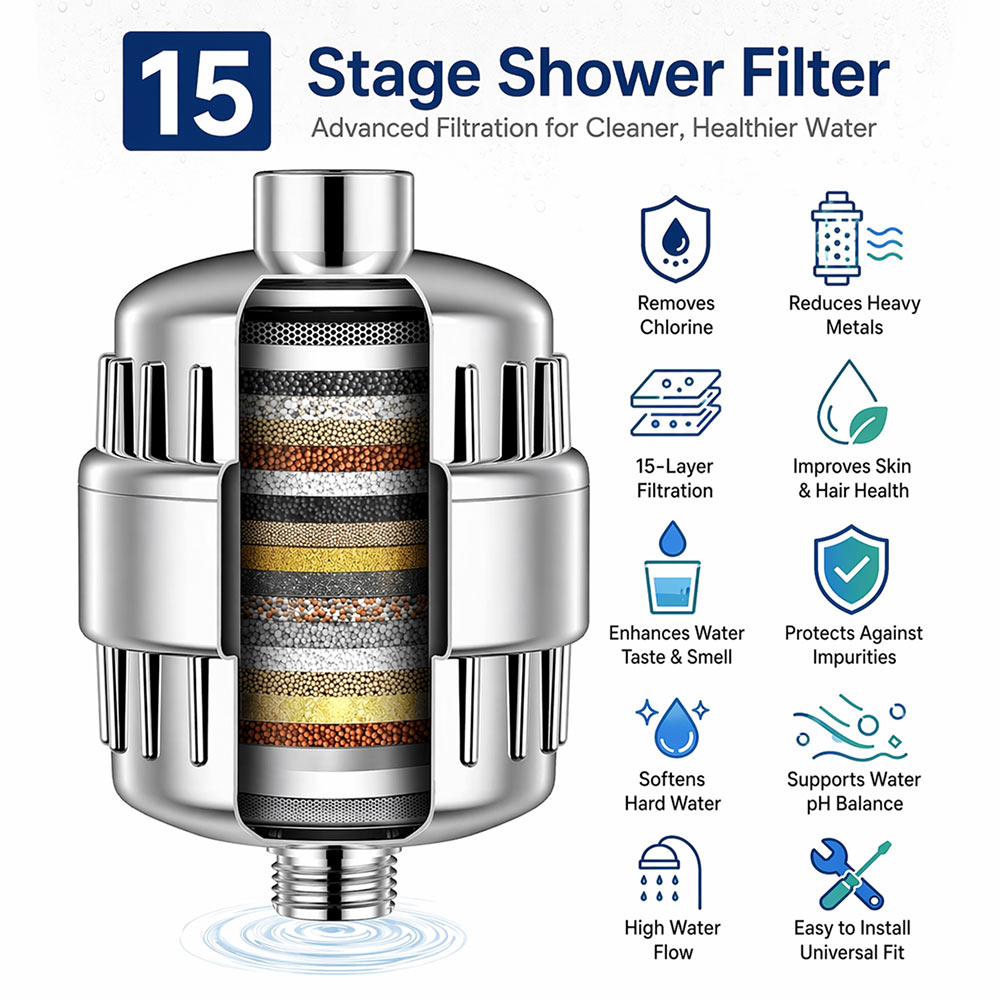 15 Stage Shower Filter

Advanced Filtration for Cleaner, Healthier Water

Removes Chlorine

Reduces Heavy Metals

15-Layer Filtration

Improves Skin & Hair Health

Enhances Water Taste & Smell

Protects Against Impurities

Softens Hard Water

Supports Water pH Balance

High Water Flow

Easy to Install Universal Fit