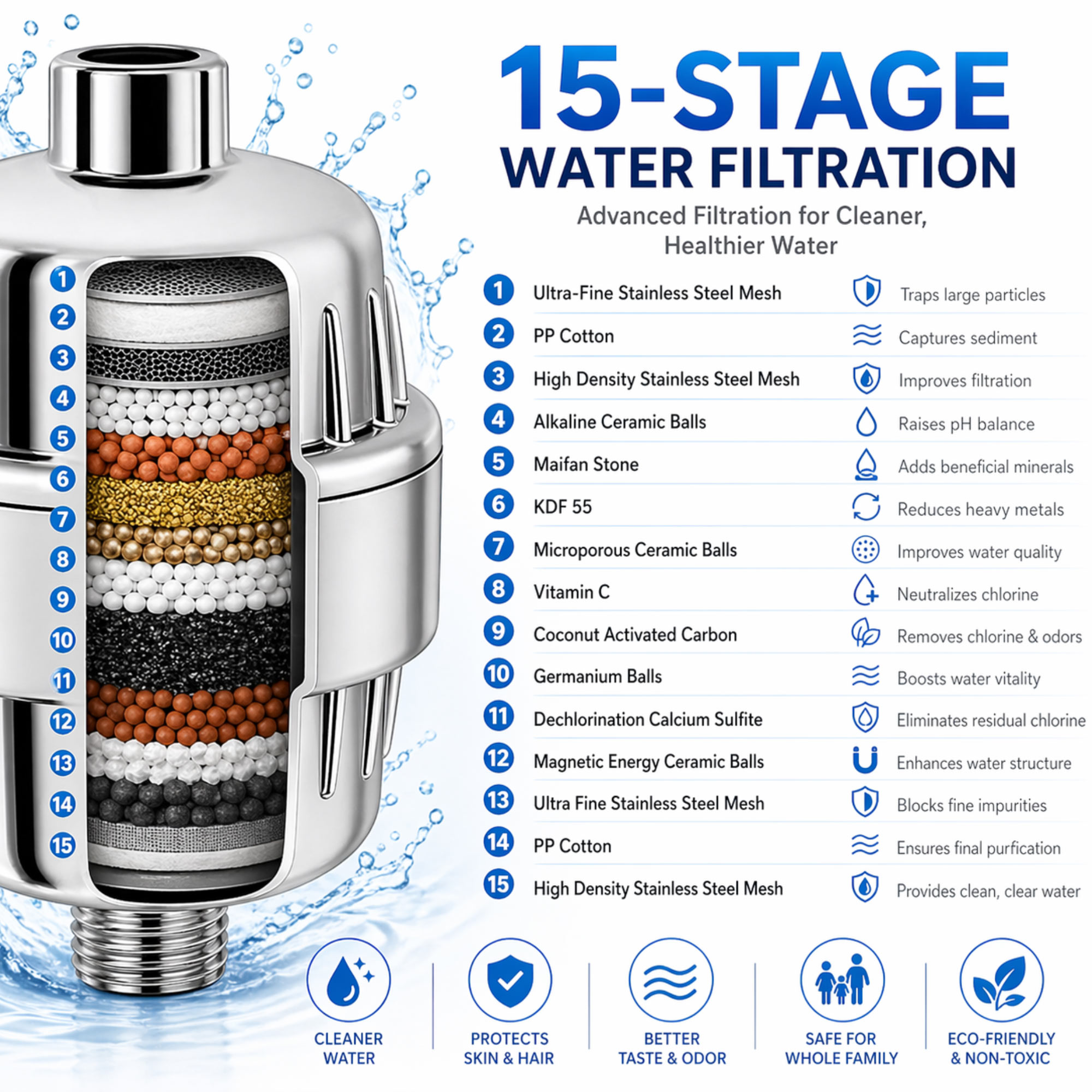 1
2
3
4
5
6
7
8
9
10
11
12
13
14
15

15-STAGE
WATER FILTRATION

Advanced Filtration for Cleaner, Healthier Water

| | | |
|---|---|---|
| 1 | Ultra-Fine Stainless Steel Mesh | Traps large particles |
| 2 | PP Cotton | Captures sediment |
| 3 | High Density Stainless Steel Mesh | Improves filtration |
| 4 | Alkaline Ceramic Balls | Raises pH balance |
| 5 | Maifan Stone | Adds beneficial minerals |
| 6 | KDF 55 | Reduces heavy metals |
| 7 | Microporous Ceramic Balls | Improves water quality |
| 8 | Vitamin C | Neutralizes chlorine |
| 9 | Coconut Activated Carbon | Removes chlorine & odors |
| 10 | Germanium Balls | Boosts water vitality |
| 11 | Dechlorination Calcium Sulfite | Eliminates residual chlorine |
| 12 | Magnetic Energy Ceramic Balls | Enhances water structure |
| 13 | Ultra Fine Stainless Steel Mesh | Blocks fine impurities |
| 14 | PP Cotton | Ensures final purfication |
| 15 | High Density Stainless Steel Mesh | Provides clean, clear water |

CLEANER WATER

PROTECTS SKIN & HAIR

BETTER TASTE & ODOR

SAFE FOR WHOLE FAMILY

ECO-FRIENDLY & NON-TOXIC